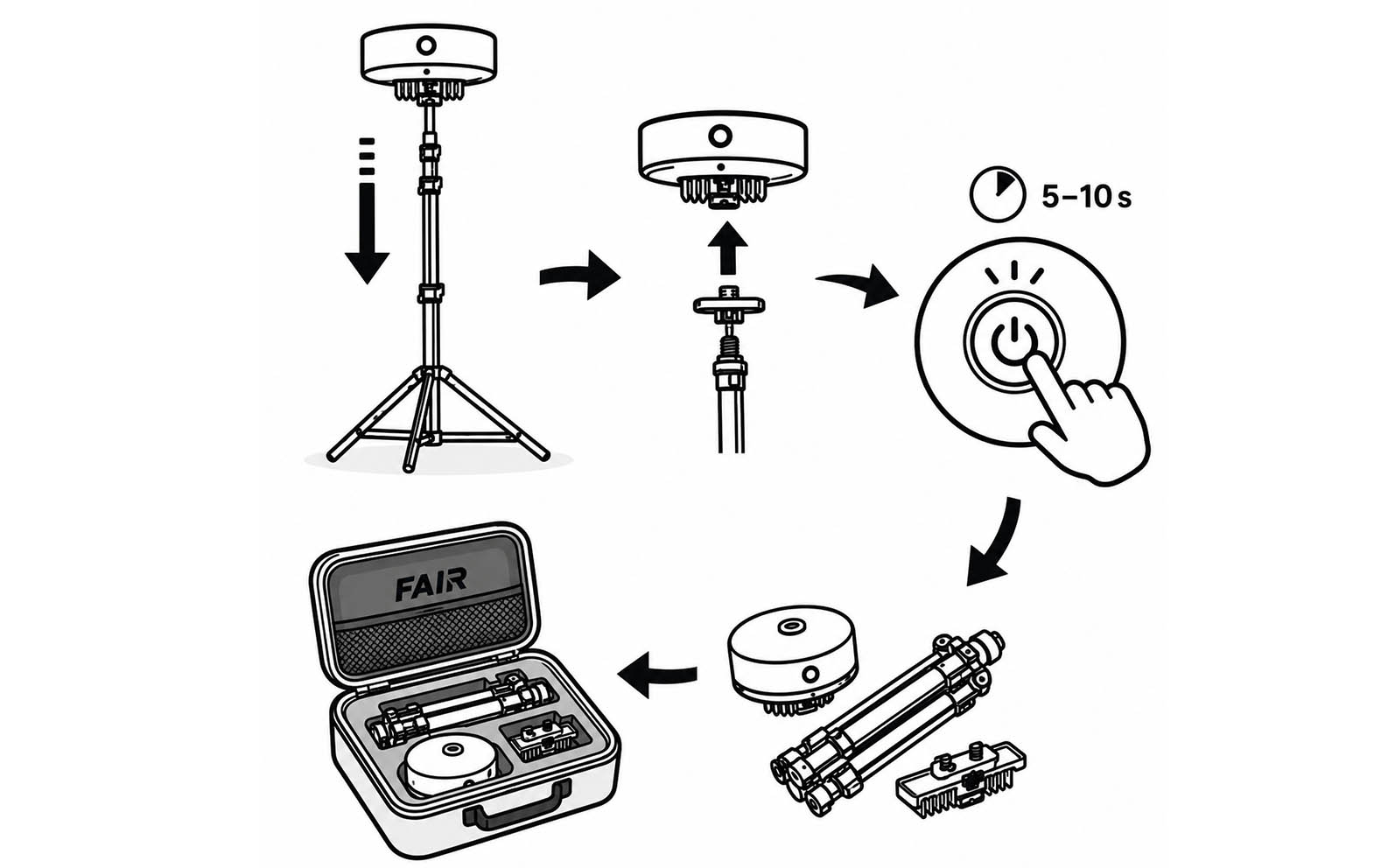 5–10 s

FAIR